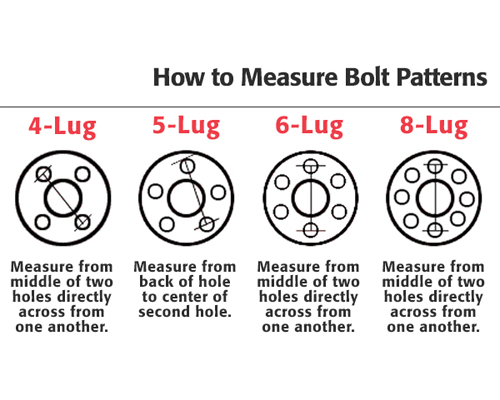 How to Measure Bolt Patterns

4-Lug

Measure from middle of two holes directly across from one another.

5-Lug

Measure from back of hole to center of second hole.

6-Lug

Measure from middle of two holes directly across from one another.

8-Lug

Measure from middle of two holes directly across from one another.