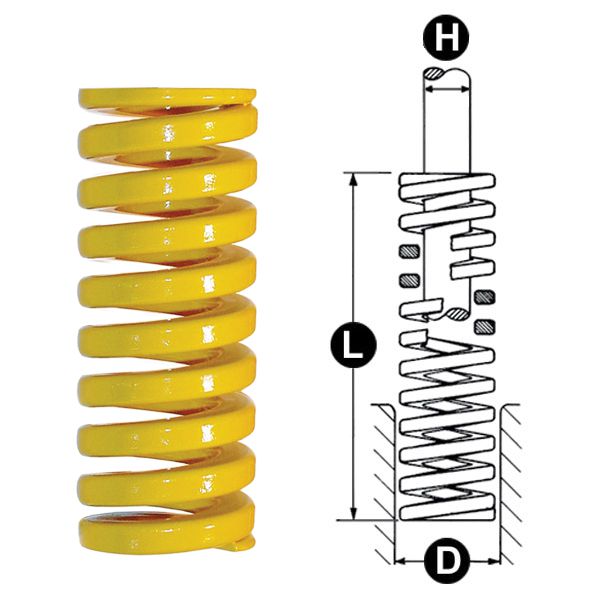 H

L

D