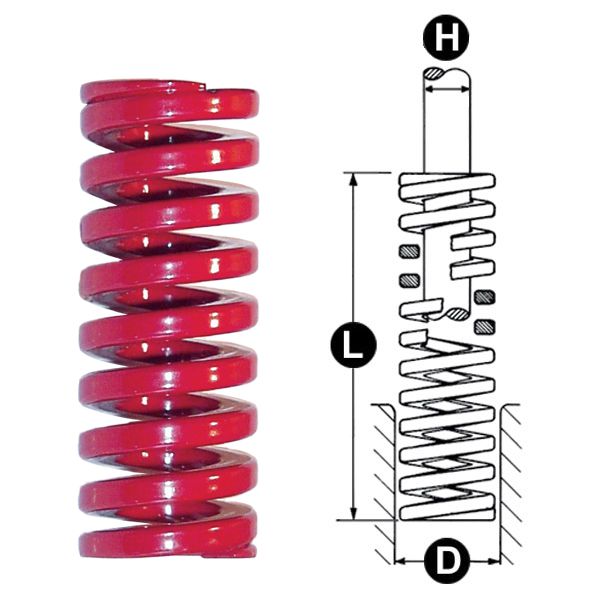 H
L
D