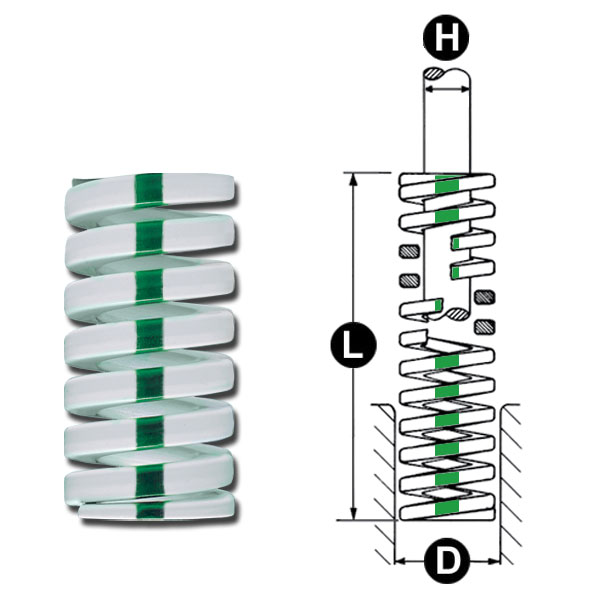 H
L
D