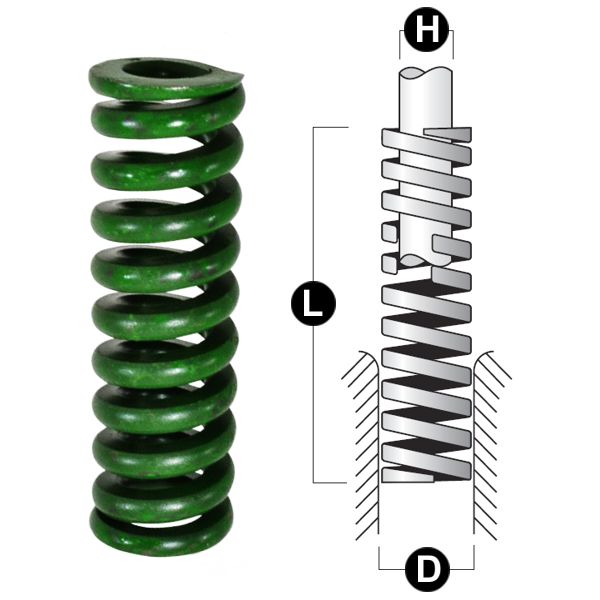 H
L
D