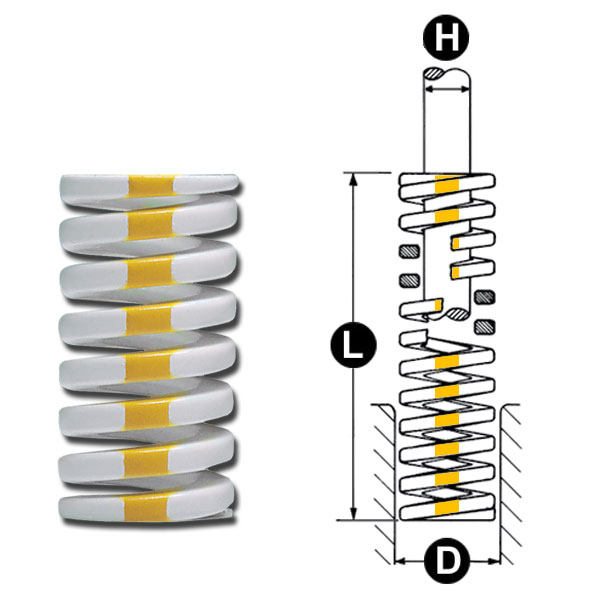 H
L
D