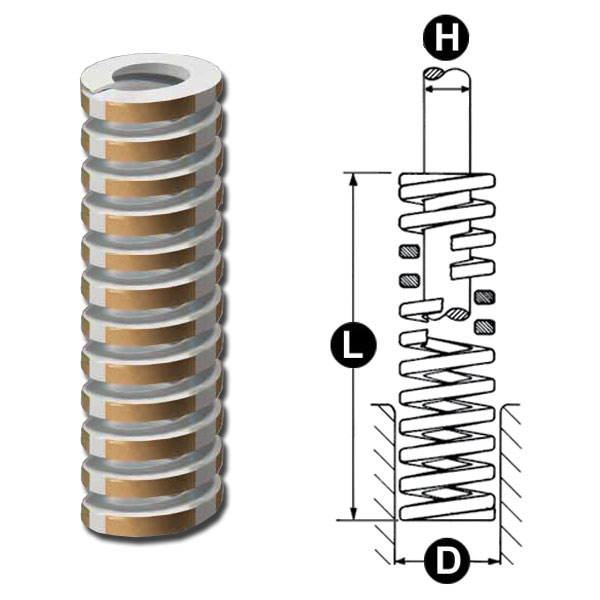 H

L

D