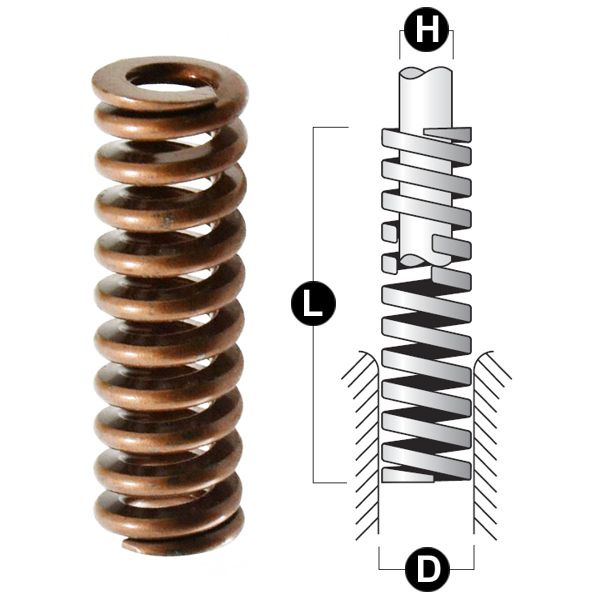 H
L
D