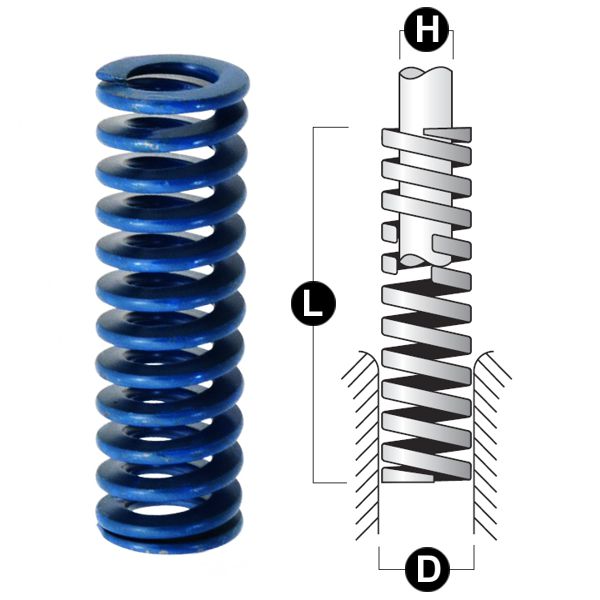 H
L
D