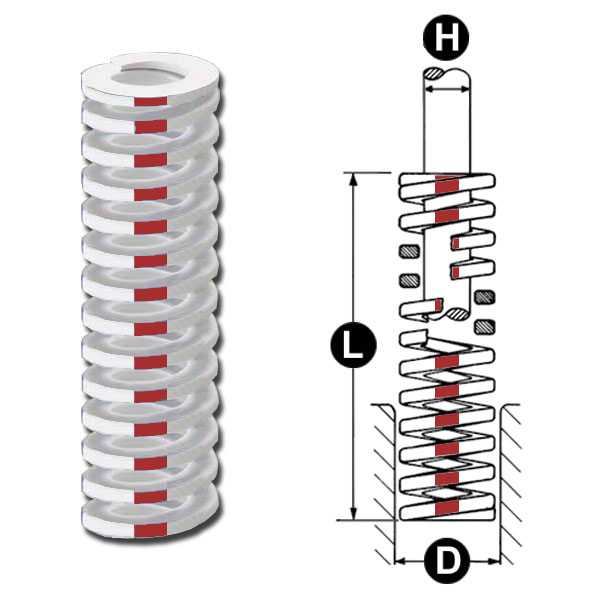 H

L

D