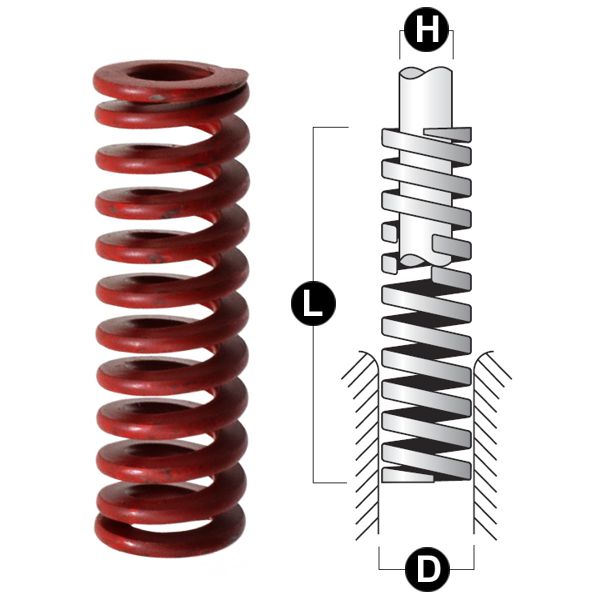 H
L
D