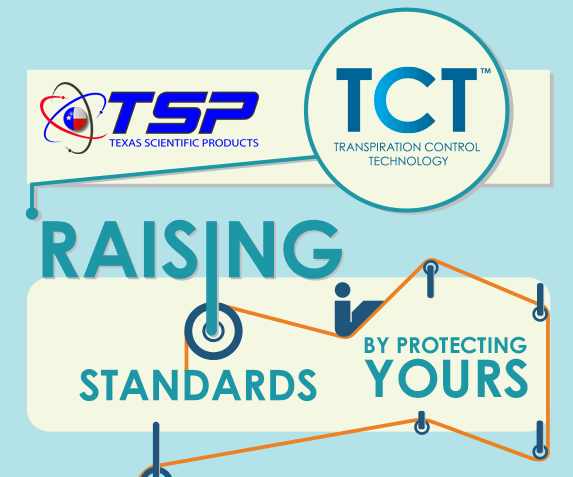 TSP
TEXAS SCIENTIFIC PRODUCTS

TCT™
TRANSPIRATION CONTROL TECHNOLOGY

RAISING

STANDARDS

BY PROTECTING
YOURS